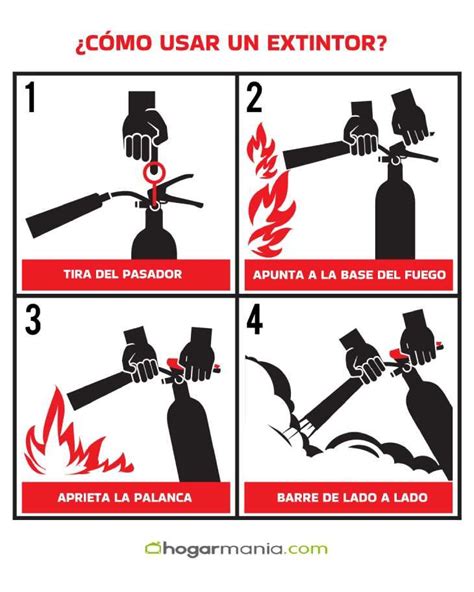 ¿CÓMO USAR UN EXTINTOR?

1

TIRA DEL PASADOR

2

APUNTA A LA BASE DEL FUEGO

3

APRIETA LA PALANCA

4

BARRE DE LADO A LADO

hogarmania.com