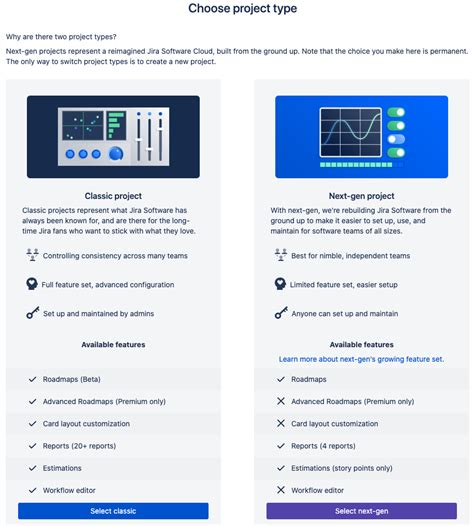 Choose project type

Why are there two project types?

Next-gen projects represent a reimagined Jira Software Cloud, built from the ground up. Note that the choice you make here is permanent. The only way to switch project types is to create a new project.

Classic project

Classic projects represent what Jira Software has always been known for, and are there for the long-time Jira fans who want to stick with what they love.

Controlling consistency across many teams

Full feature set, advanced configuration

Set up and maintained by admins

Available features

✓ Roadmaps (Beta)

✓ Advanced Roadmaps (Premium only)

✓ Card layout customization

✓ Reports (20+ reports)

✓ Estimations

✓ Workflow editor

Select classic

Next-gen project

With next-gen, we're rebuilding Jira Software from the ground up to make it easier to set up, use, and maintain for software teams of all sizes.

Best for nimble, independent teams

Limited feature set, easier setup

Anyone can set up and maintain

Available features

Learn more about next-gen's growing feature set.

✓ Roadmaps

✕ Advanced Roadmaps (Premium only)

✕ Card layout customization

✓ Reports (4 reports)

✓ Estimations (story points only)

✕ Workflow editor

Select next-gen