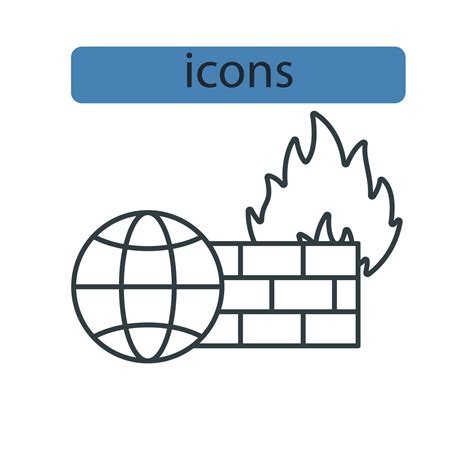 icons