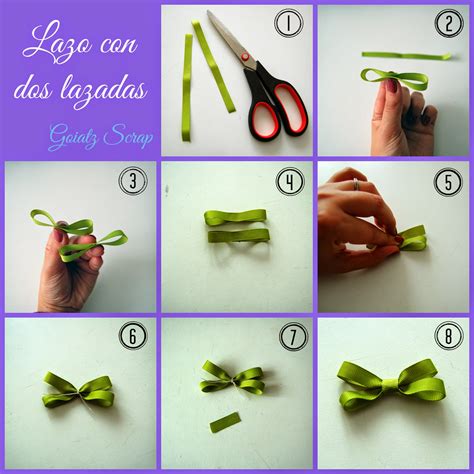 Lazo con dos lazadas

Goiatz Scrap

1

2

3

4

5

6

7

8