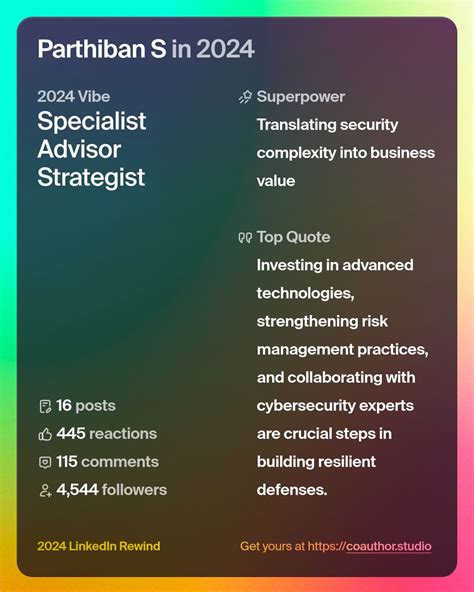 Parthiban S in 2024

2024 Vibe
Specialist
Advisor
Strategist

16 posts
445 reactions
115 comments
4,544 followers

Superpower
Translating security complexity into business value

Top Quote
Investing in advanced technologies, strengthening risk management practices, and collaborating with cybersecurity experts are crucial steps in building resilient defenses.

2024 LinkedIn Rewind

Get yours at https://coauthor.studio