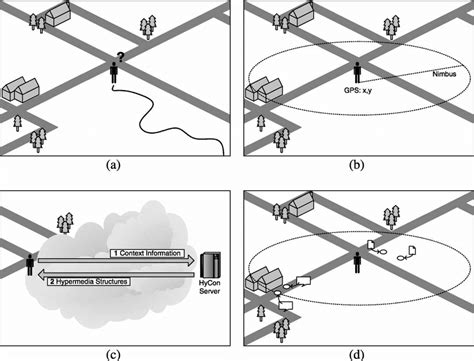 ?

(a)

Nimbus

GPS: x,y

(b)

1 Context Information

2 Hypermedia Structures

HyCon Server

(c)

(d)