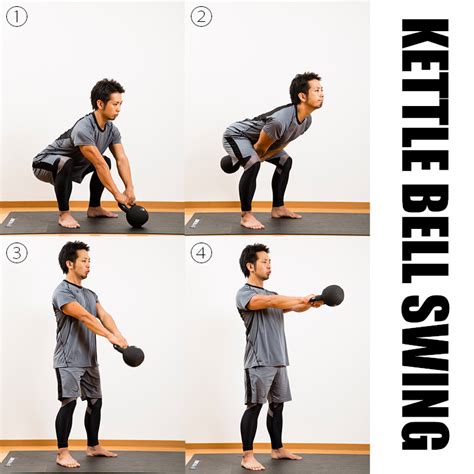 ① ② ③ ④

KETTLE BELL SWING