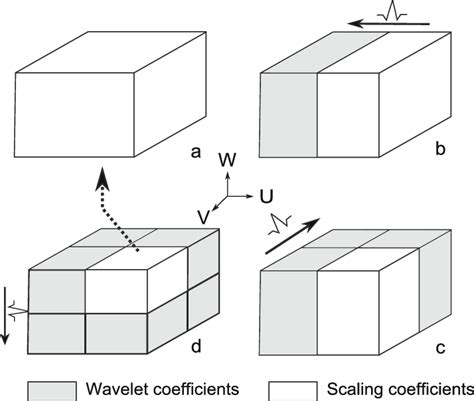 a

b

W

U

V

d

c

Wavelet coefficients

Scaling coefficients