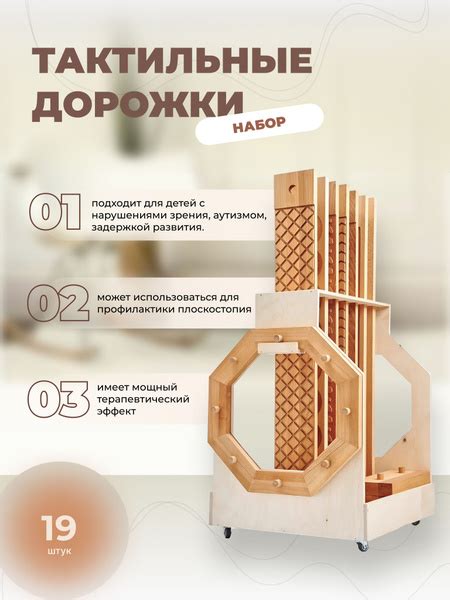 ТАКТИЛЬНЫЕ ДОРОЖКИ

НАБОР

01 подходит для детей с нарушениями зрения, аутизмом, задержкой развития.

02 может использоваться для профилактики плоскостопия

03 имеет мощный терапевтический эффект

19 штук