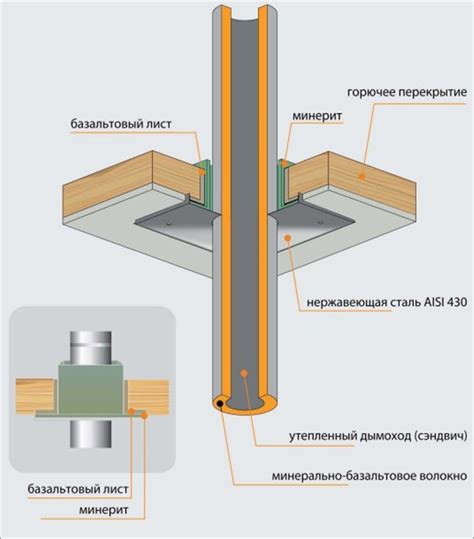 горючее перекрытие

базальтовый лист

минерит

нержавеющая сталь AISI 430

утепленный дымоход (сэндвич)

минерально-базальтовое волокно

базальтовый лист

минерит