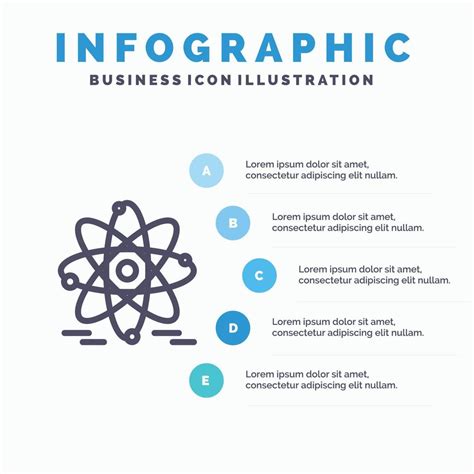 INFOGRAPHIC
BUSINESS ICON ILLUSTRATION

A
Lorem ipsum dolor sit amet, consectetur adipiscing elit nullam.

B
Lorem ipsum dolor sit amet, consectetur adipiscing elit nullam.

C
Lorem ipsum dolor sit amet, consectetur adipiscing elit nullam.

D
Lorem ipsum dolor sit amet, consectetur adipiscing elit nullam.

E
Lorem ipsum dolor sit amet, consectetur adipiscing elit nullam.