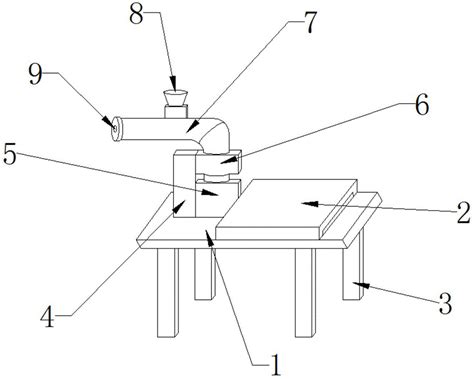 8
7
9
6
5
2
3
4
1