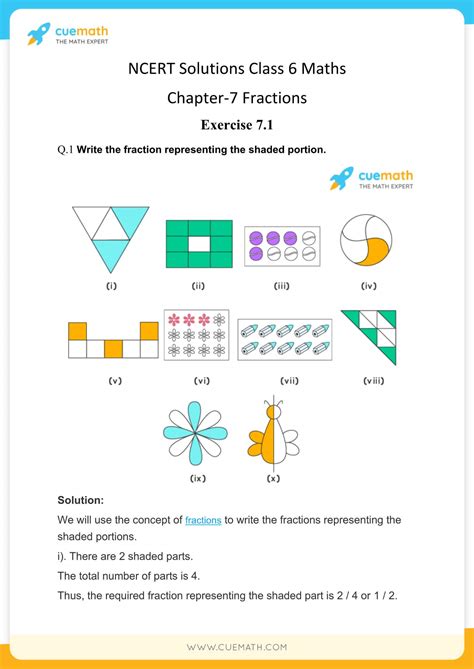 cuemath
THE MATH EXPERT

NCERT Solutions Class 6 Maths

Chapter-7 Fractions

Exercise 7.1

Q.1 Write the fraction representing the shaded portion.

cuemath
THE MATH EXPERT

(i) (ii) (iii) (iv)

(v) (vi) (vii) (viii)

(ix) (x)

Solution:

We will use the concept of fractions to write the fractions representing the shaded portions.

i). There are 2 shaded parts.

The total number of parts is 4.

Thus, the required fraction representing the shaded part is 2 / 4 or 1 / 2.

WWW.CUEMATH.COM