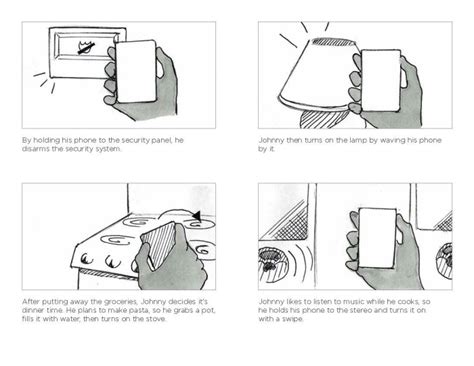 By holding his phone to the security panel, he disarms the security system.

Johnny then turns on the lamp by waving his phone by it.

After putting away the groceries, Johnny decides it's dinner time. He plans to make pasta, so he grabs a pot, fills it with water, then turns on the stove.

Johnny likes to listen to music while he cooks, so he holds his phone to the stereo and turns it on with a swipe.