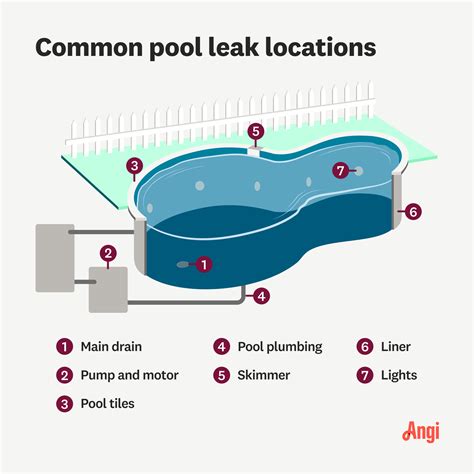 Common pool leak locations

5

3

7

6

2

1

4

1 Main drain
2 Pump and motor
3 Pool tiles
4 Pool plumbing
5 Skimmer
6 Liner
7 Lights

Angi