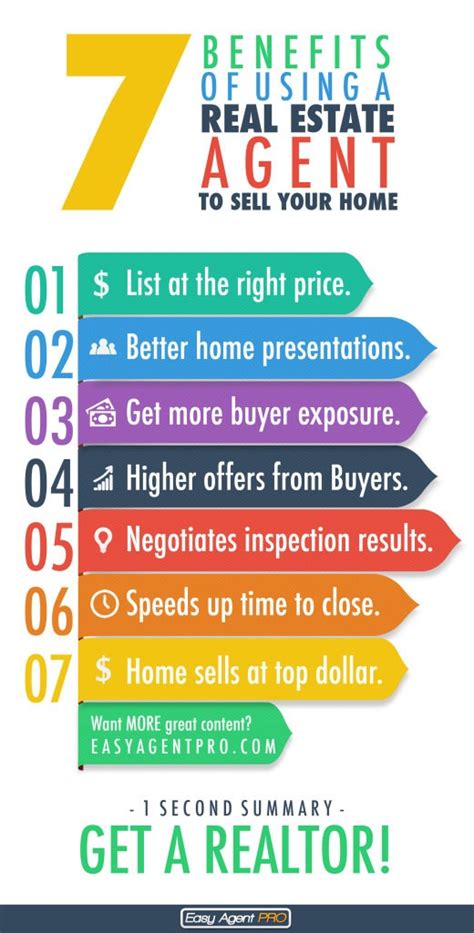 7 BENEFITS OF USING A REAL ESTATE AGENT TO SELL YOUR HOME

01 $ List at the right price.

02 Better home presentations.

03 Get more buyer exposure.

04 Higher offers from Buyers.

05 Negotiates inspection results.

06 Speeds up time to close.

07 $ Home sells at top dollar.

Want MORE great content?
EASYAGENTPRO.COM

- 1 SECOND SUMMARY -

GET A REALTOR!

Easy Agent PRO