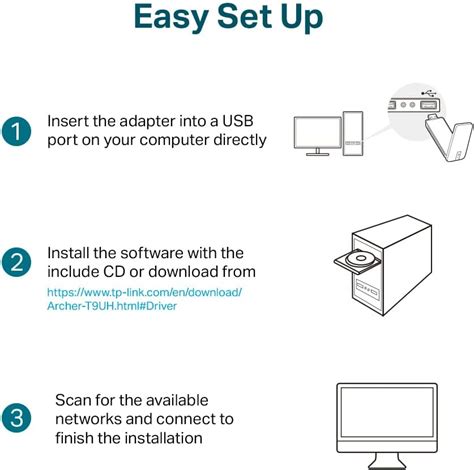 Easy Set Up

1 Insert the adapter into a USB port on your computer directly

2 Install the software with the include CD or download from
https://www.tp-link.com/en/download/Archer-T9UH.html#Driver

3 Scan for the available networks and connect to finish the installation