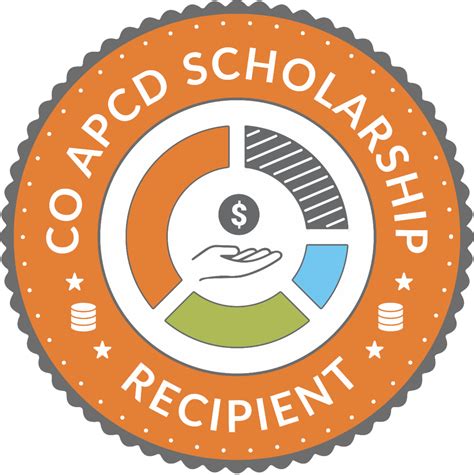 CO APCD SCHOLARSHIP

$

RECIPIENT