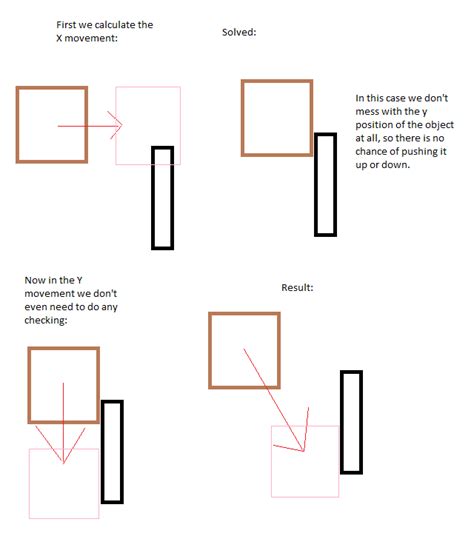 First we calculate the X movement:

Solved:

In this case we don't mess with the y position of the object at all, so there is no chance of pushing it up or down.

Now in the Y movement we don't even need to do any checking:

Result: