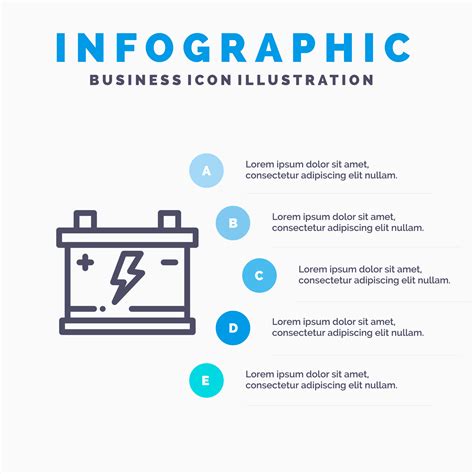 INFOGRAPHIC
BUSINESS ICON ILLUSTRATION

A
Lorem ipsum dolor sit amet, consectetur adipiscing elit nullam.

B
Lorem ipsum dolor sit amet, consectetur adipiscing elit nullam.

C
Lorem ipsum dolor sit amet, consectetur adipiscing elit nullam.

D
Lorem ipsum dolor sit amet, consectetur adipiscing elit nullam.

E
Lorem ipsum dolor sit amet, consectetur adipiscing elit nullam.