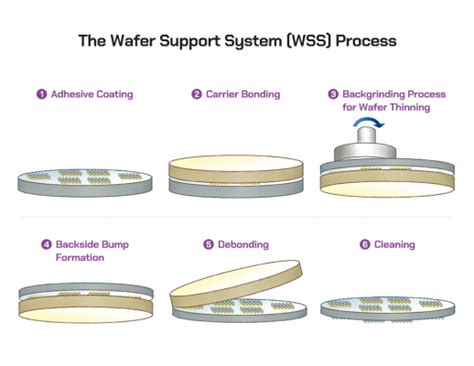 The Wafer Support System (WSS) Process

1 Adhesive Coating

2 Carrier Bonding

3 Backgrinding Process for Wafer Thinning

4 Backside Bump Formation

5 Debonding

6 Cleaning