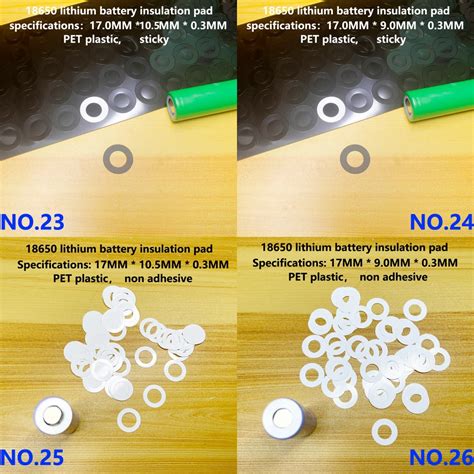 18650 lithium battery insulation pad
specifications: 17.0MM *10.5MM * 0.3MM
PET plastic, sticky

NO.23

18650 lithium battery insulation pad
specifications: 17.0MM * 9.0MM * 0.3MM
PET plastic, sticky

NO.24

18650 lithium battery insulation pad
Specifications: 17MM * 10.5MM * 0.3MM
PET plastic, non adhesive

NO.25

18650 lithium battery insulation pad
Specifications: 17MM * 9.0MM * 0.3MM
PET plastic, non adhesive

NO.26