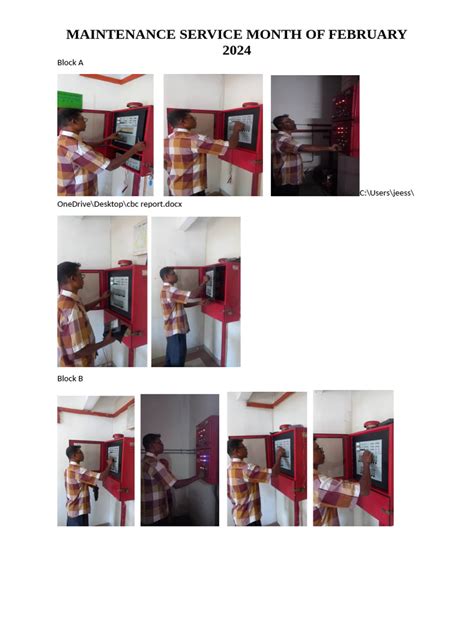 MAINTENANCE SERVICE MONTH OF FEBRUARY 2024

Block A

C:\Users\jeess\OneDrive\Desktop\cbc report.docx

Block B