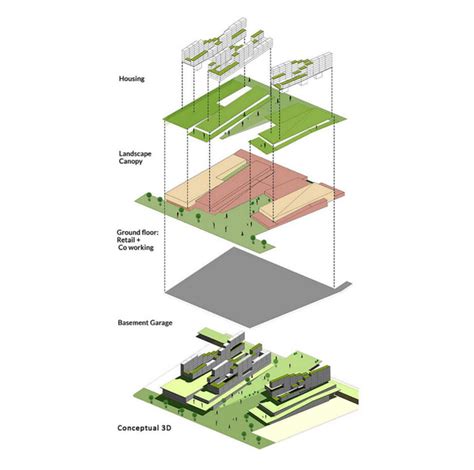 Housing

Landscape
Canopy

Ground floor:
Retail +
Co working

Basement Garage

Conceptual 3D