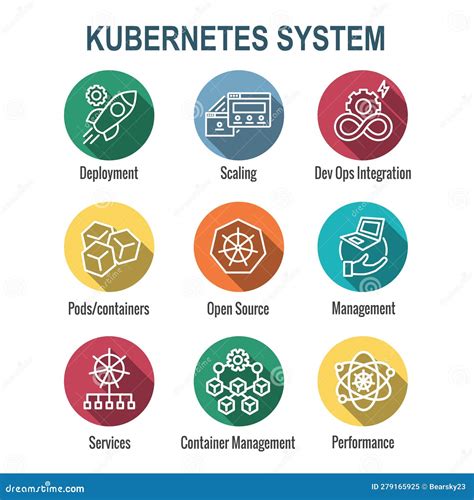 KUBERNETES SYSTEM

Deployment

Scaling

Dev Ops Integration

Pods/containers

Open Source

Management

Services

Container Management

Performance

dreamstime.com

ID 279165925 © Bearsky23