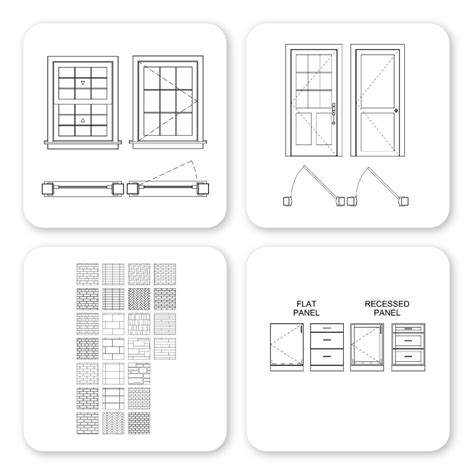 FLAT PANEL

RECESSED PANEL