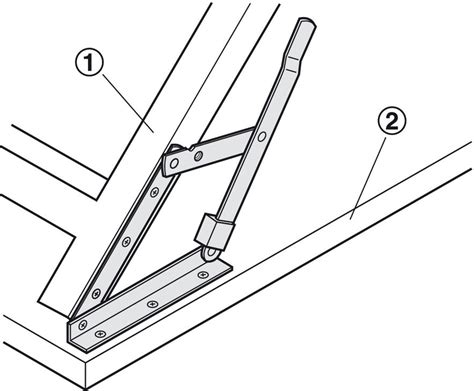 1
2