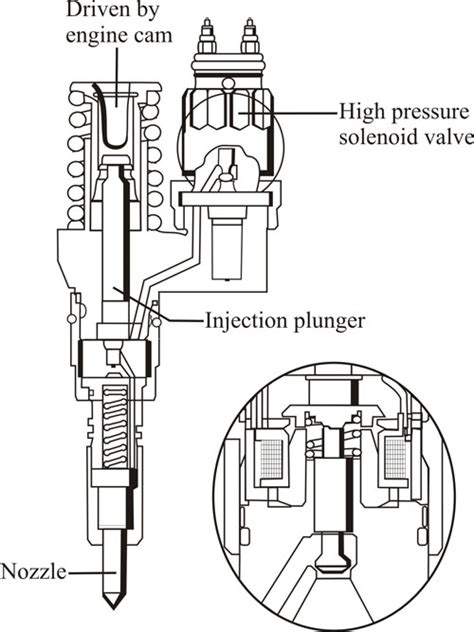 Driven by engine cam

High pressure solenoid valve

Injection plunger

Nozzle