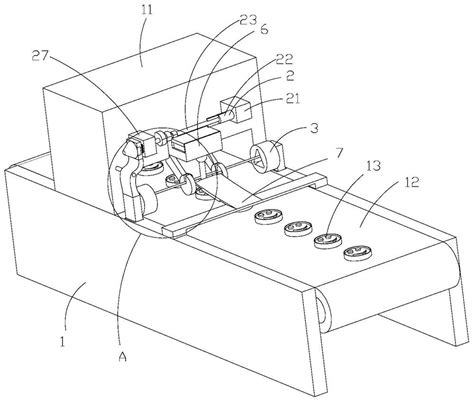 11
23
6
27
22
2
21
3
7
13
12
1
A