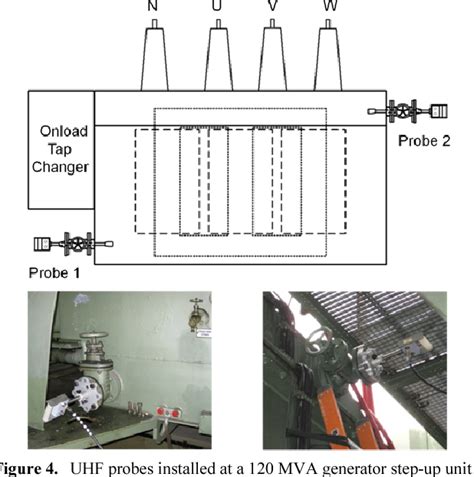 N U V W

Onload Tap Changer

Probe 2

Probe 1

Figure 4. UHF probes installed at a 120 MVA generator step-up unit