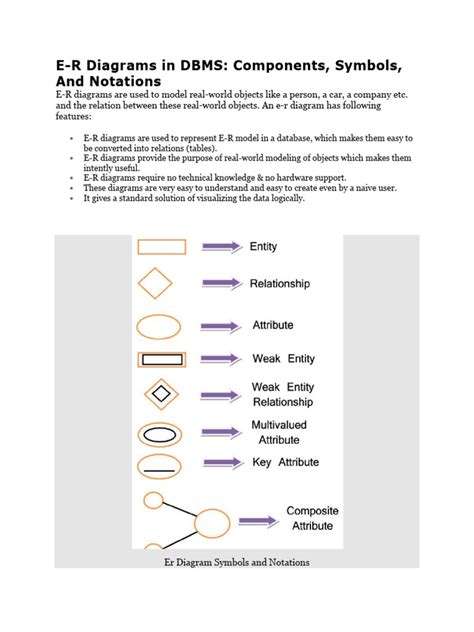 E-R Diagrams in DBMS: Components, Symbols, And Notations

E-R diagrams are used to model real-world objects like a person, a car, a company etc. and the relation between these real-world objects. An e-r diagram has following features:

- E-R diagrams are used to represent E-R model in a database, which makes them easy to be converted into relations (tables).
- E-R diagrams provide the purpose of real-world modeling of objects which makes them intently useful.
- E-R diagrams require no technical knowledge & no hardware support.
- These diagrams are very easy to understand and easy to create even by a naive user.
- It gives a standard solution of visualizing the data logically.

Entity

Relationship

Attribute

Weak Entity

Weak Entity Relationship

Multivalued Attribute

Key Attribute

Composite Attribute

Er Diagram Symbols and Notations