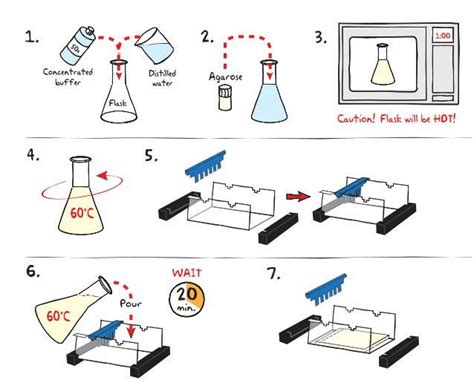 1.

50x

Concentrated buffer

Distilled water

Flask

2.

Agarose

3.

1:00

Caution! Flask will be HOT!

4.

60°C

5.

6.

60°C

Pour

WAIT

20 min.

7.