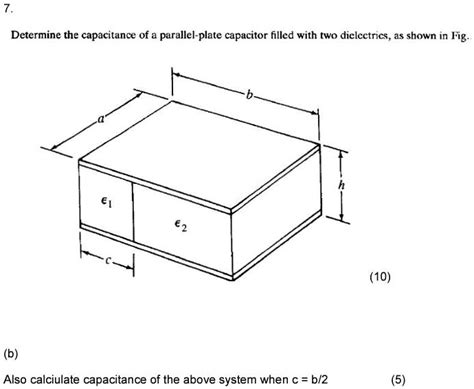 7.

Determine the capacitance of a parallel-plate capacitor filled with two dielectrics, as shown in Fig.

$b$

$a$

$h$

$\epsilon_1$

$\epsilon_2$

$c$

(10)

(b)

Also calciulate capacitance of the above system when c = b/2 (5)