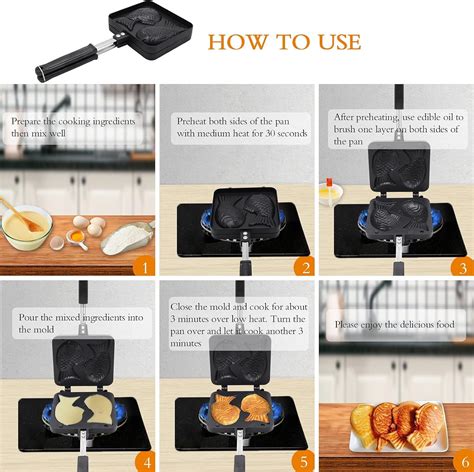 HOW TO USE

Prepare the cooking ingredients then mix well

1

Preheat both sides of the pan with medium heat for 30 seconds

2

After preheating, use edible oil to brush one layer on both sides of the pan

3

Pour the mixed ingredients into the mold

4

Close the mold and cook for about 3 minutes over low heat. Turn the pan over and let it cook another 3 minutes

5

Please enjoy the delicious food

6