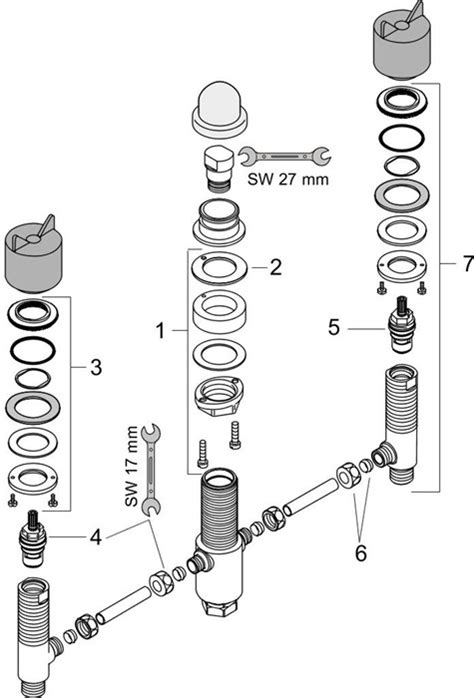 SW 27 mm

2

7

1

5

3

SW 17 mm

4

6