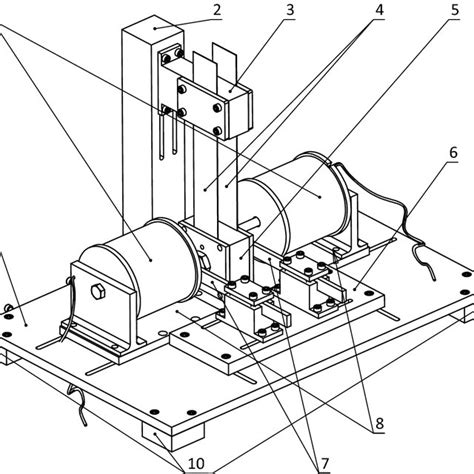 2
3
4
5
6
8
10
7