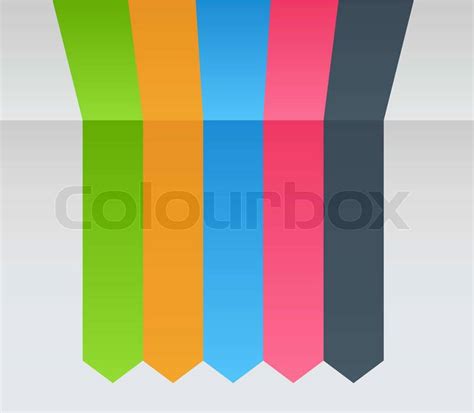 Colourbox