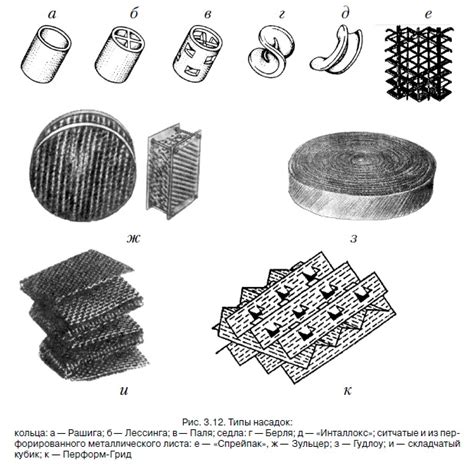 а б в г д е

ж з

и к

Рис. 3.12. Типы насадок:
кольца: а — Рашига; б — Лессинга; в — Паля; седла: г — Берля; д — «Инталлокс»; ситчатые и из перфорированного металлического листа: е — «Спрейпак», ж — Зульцер; з — Гудлоу; и — складчатый кубик; к — Перформ-Грид