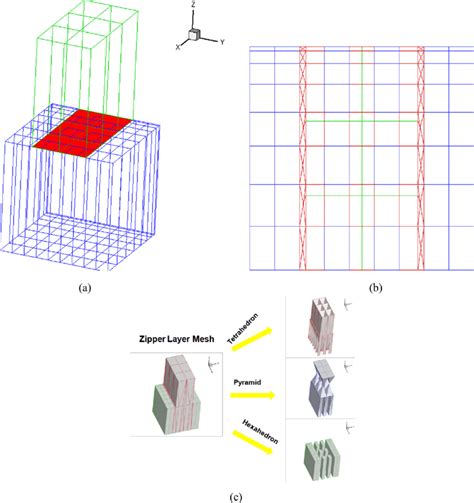 Z
X
Y

(a)

(b)

Zipper Layer Mesh

Tetrahedron

Pyramid

Hexahedron

(c)