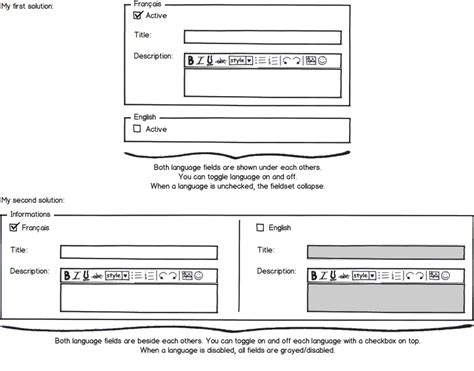 My first solution:

Français

Active

Title:

Description:

B I U abc style

English

Active

Both language fields are shown under each others.
You can toggle language on and off.
When a language is unchecked, the fieldset collapse.

My second solution:

Informations

Français

Title:

Description:

B I U abc style

English

Title:

Description:

B I U abc style

Both language fields are beside each others. You can toggle on and off each language with a checkbox on top.
When a language is disabled, all fields are grayed/disabled.