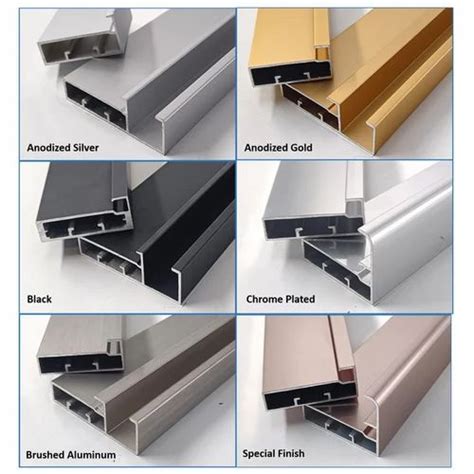 Anodized Silver

Anodized Gold

Black

Chrome Plated

Brushed Aluminum

Special Finish