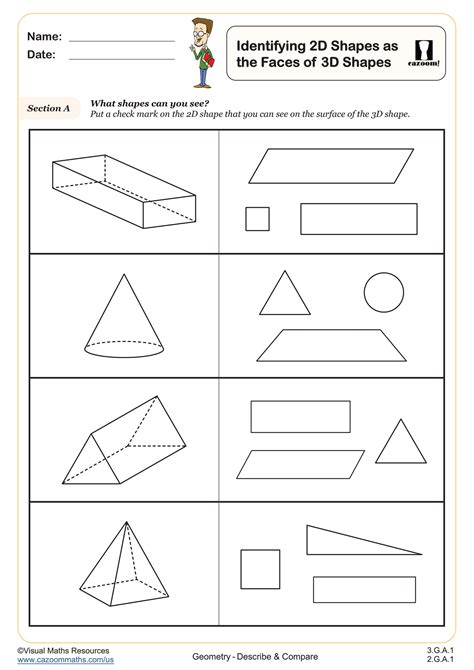 Name:
Date:

Identifying 2D Shapes as the Faces of 3D Shapes

cazoom!

Section A

What shapes can you see?
Put a check mark on the 2D shape that you can see on the surface of the 3D shape.

©Visual Maths Resources
www.cazoommaths.com/us

Geometry - Describe & Compare

3.G.A.1
2.G.A.1