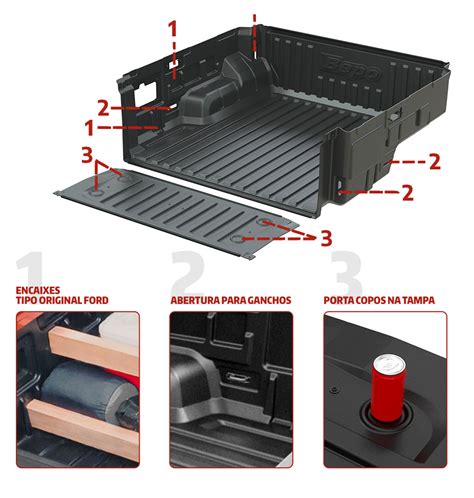 1
2
1
3
2
2
3
BEPO

1
ENCAIXES
TIPO ORIGINAL FORD

2
ABERTURA PARA GANCHOS

3
PORTA COPOS NA TAMPA