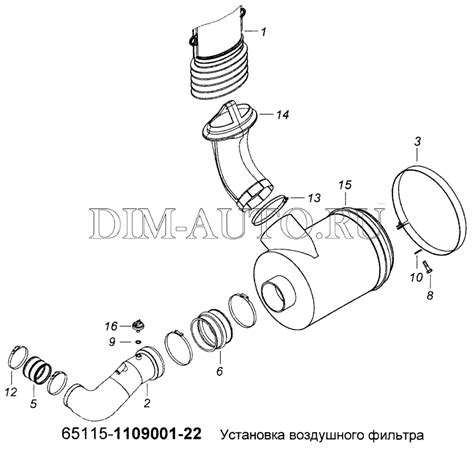 1
14
3
15
13
DIM-AUTO.RU
10
8
16
9
6
12
5
2
65115-1109001-22 Установка воздушного фильтра