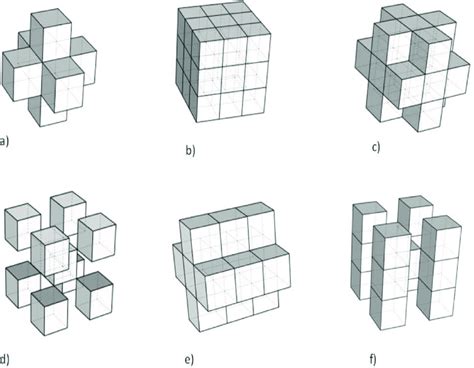 a)

b)

c)

d)

e)

f)