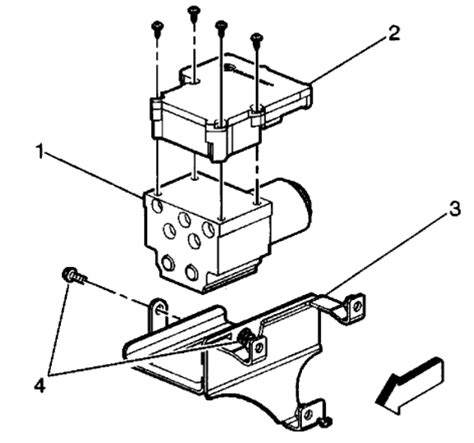 2
1
3
4