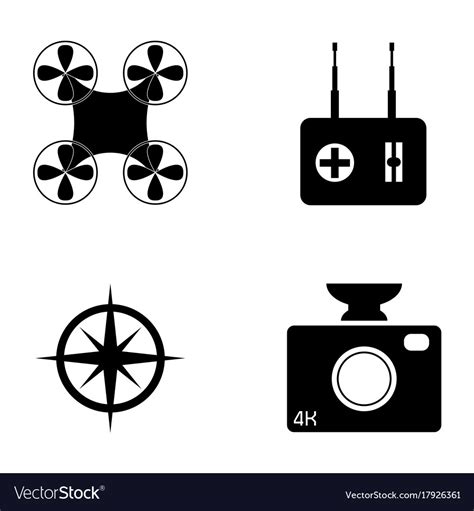 4K

VectorStock®

VectorStock.com/17926361