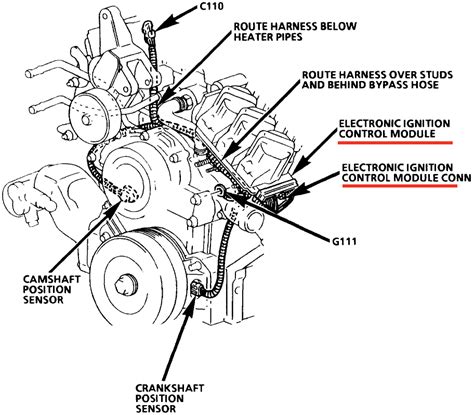 C110

ROUTE HARNESS BELOW HEATER PIPES

ROUTE HARNESS OVER STUDS AND BEHIND BYPASS HOSE

ELECTRONIC IGNITION CONTROL MODULE

ELECTRONIC IGNITION CONTROL MODULE CONN

G111

CAMSHAFT POSITION SENSOR

CRANKSHAFT POSITION SENSOR