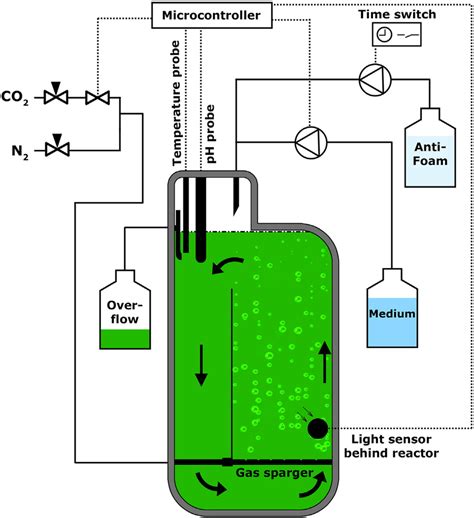 Microcontroller
Time switch
$CO_2$
$N_2$
Temperature probe
pH probe
Anti-Foam
Over-flow
Medium
Light sensor behind reactor
Gas sparger