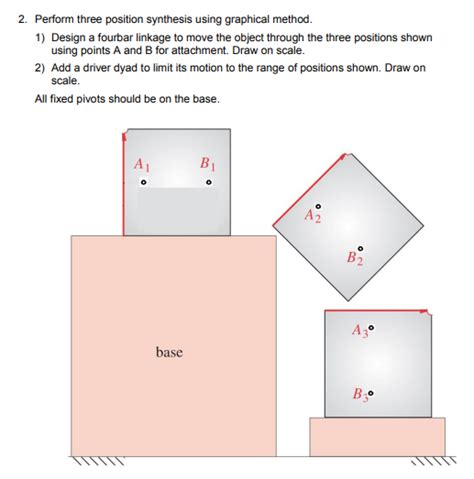 2. Perform three position synthesis using graphical method.

1) Design a fourbar linkage to move the object through the three positions shown using points A and B for attachment. Draw on scale.

2) Add a driver dyad to limit its motion to the range of positions shown. Draw on scale.

All fixed pivots should be on the base.

$A_1$

$B_1$

$A_2$

$B_2$

$A_3$

$B_3$

base